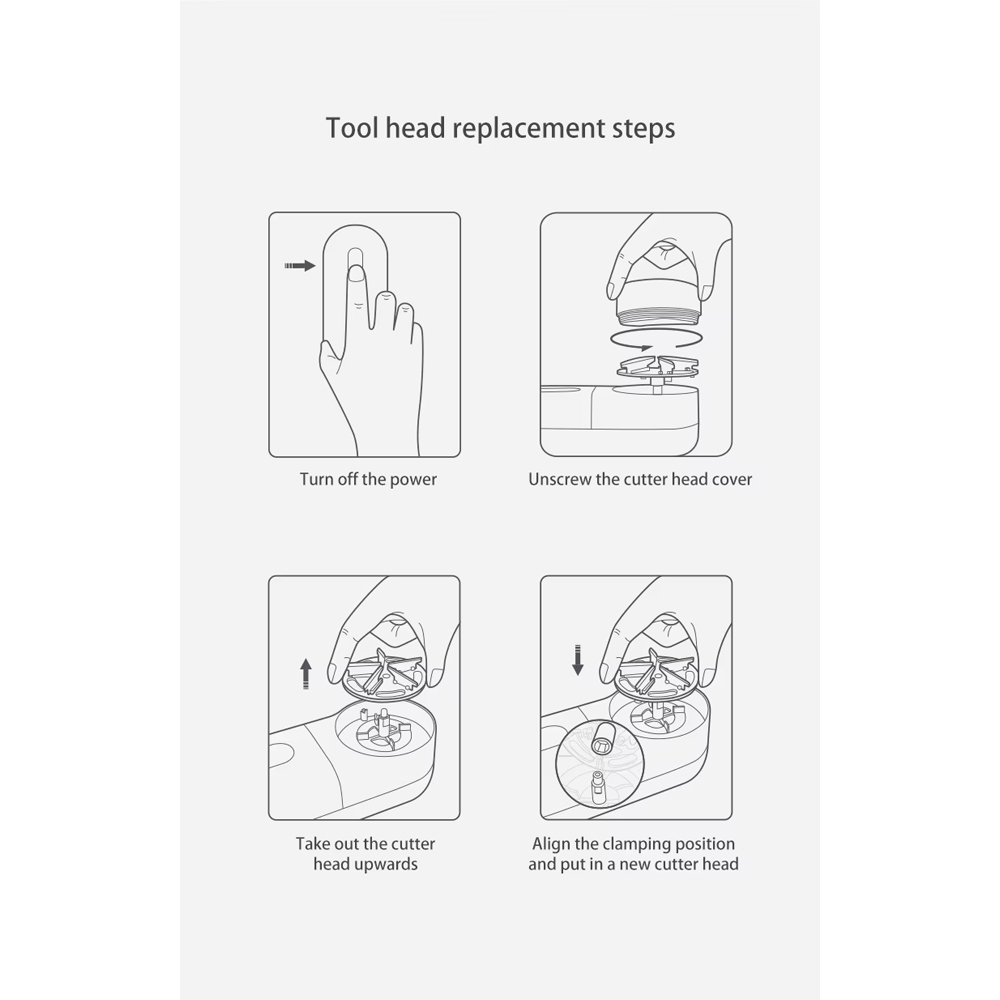 Tool head replacement steps

Turn off the power

Unscrew the cutter head cover

Take out the cutter head upwards

Align the clamping position and put in a new cutter head